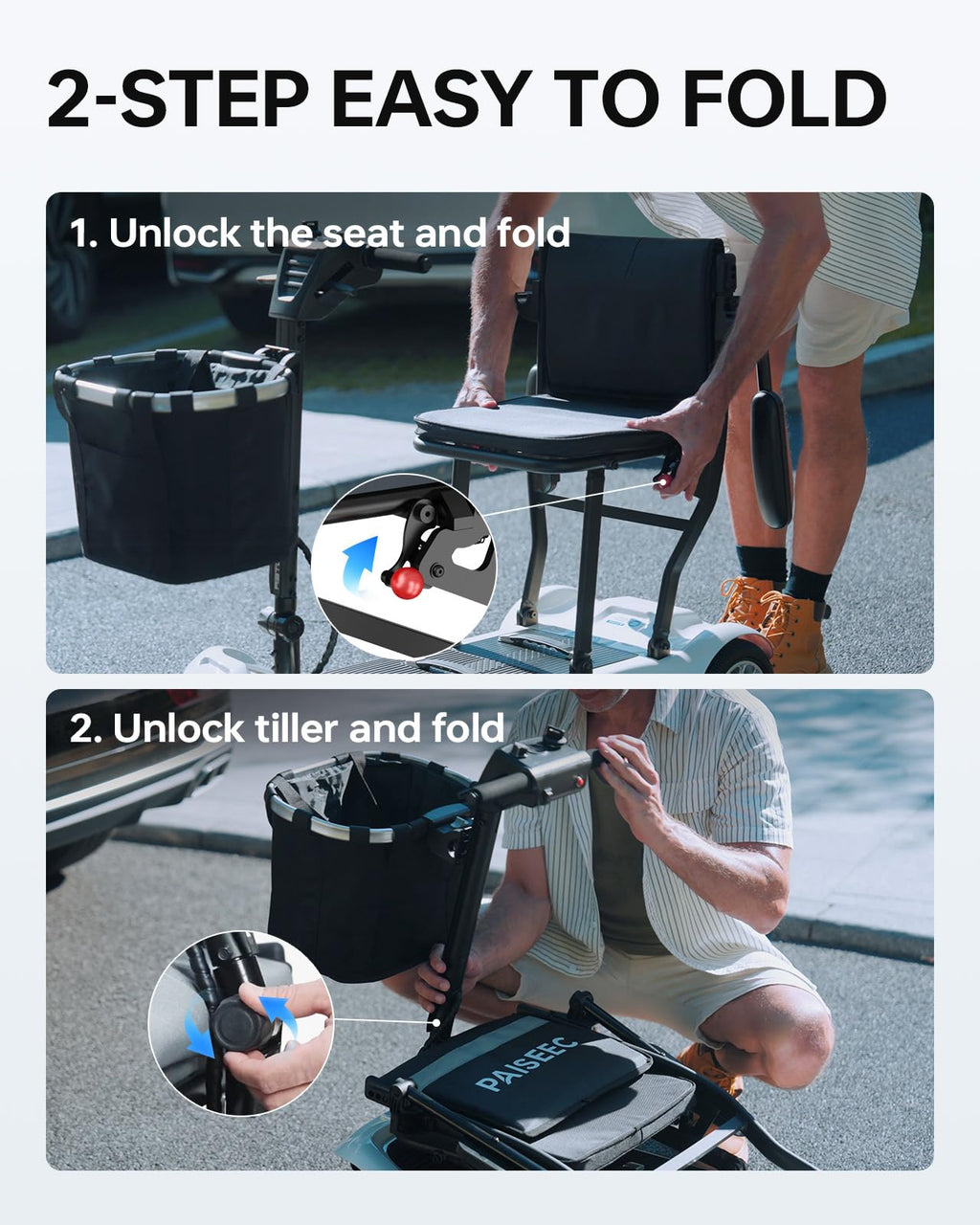 2-STEP EASY TO FOLD

1. Unlock the seat and fold

2. Unlock tiller and fold

PAISEEC