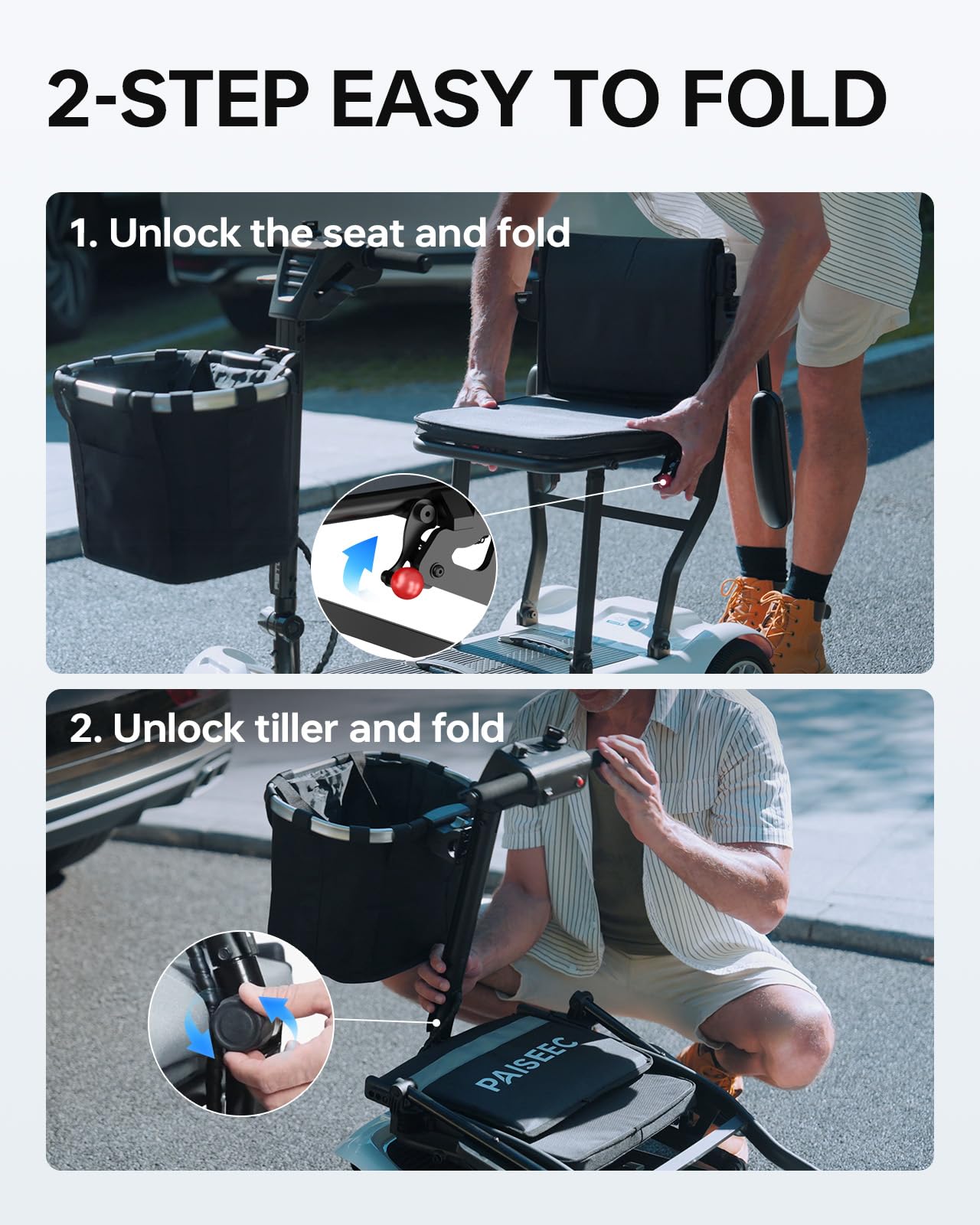 2-STEP EASY TO FOLD

1. Unlock the seat and fold

2. Unlock tiller and fold

PAISEEC